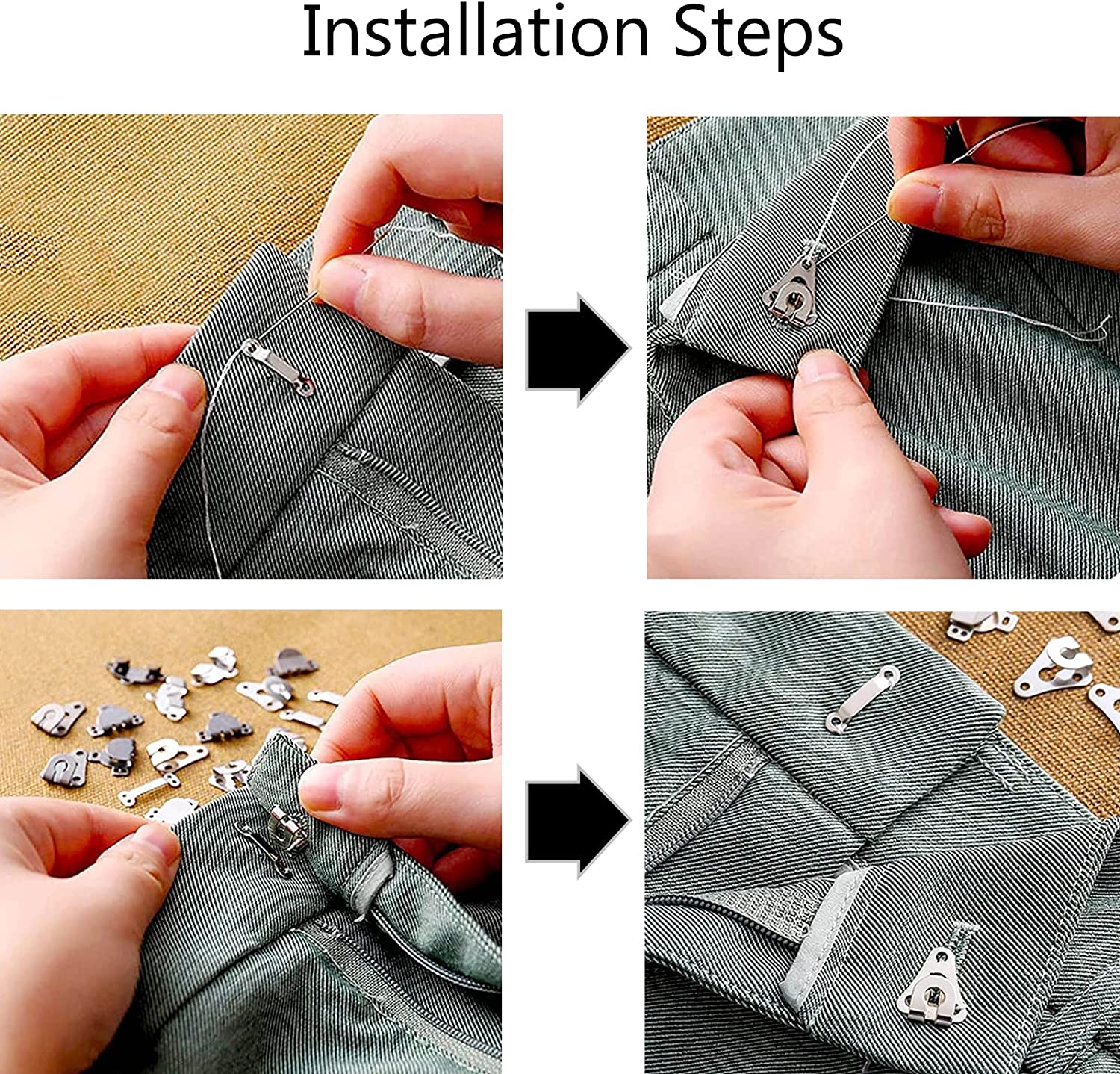 Installation Steps